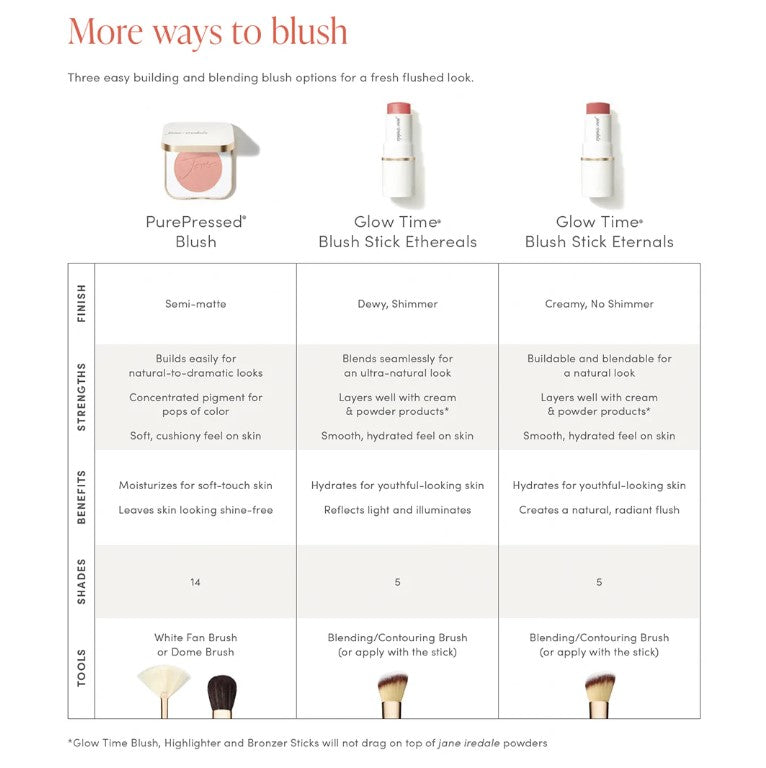 More ways to blush

Three easy building and blending blush options for a fresh flushed look.

| | PurePressed® Blush | Glow Time® Blush Stick Ethereals | Glow Time® Blush Stick Eternals |
|---|---|---|---|
| FINISH | Semi-matte | Dewy, Shimmer | Creamy, No Shimmer |
| STRENGTHS | Builds easily for natural-to-dramatic looks<br>Concentrated pigment for pops of color<br>Soft, cushiony feel on skin | Blends seamlessly for an ultra-natural look<br>Layers well with cream & powder products*<br>Smooth, hydrated feel on skin | Buildable and blendable for a natural look<br>Layers well with cream & powder products*<br>Smooth, hydrated feel on skin |
| BENEFITS | Moisturizes for soft-touch skin<br>Leaves skin looking shine-free | Hydrates for youthful-looking skin<br>Reflects light and illuminates | Hydrates for youthful-looking skin<br>Creates a natural, radiant flush |
| SHADES | 14 | 5 | 5 |
| TOOLS | White Fan Brush or Dome Brush | Blending/Contouring Brush (or apply with the stick) | Blending/Contouring Brush (or apply with the stick) |

*Glow Time Blush, Highlighter and Bronzer Sticks will not drag on top of jane iredale powders