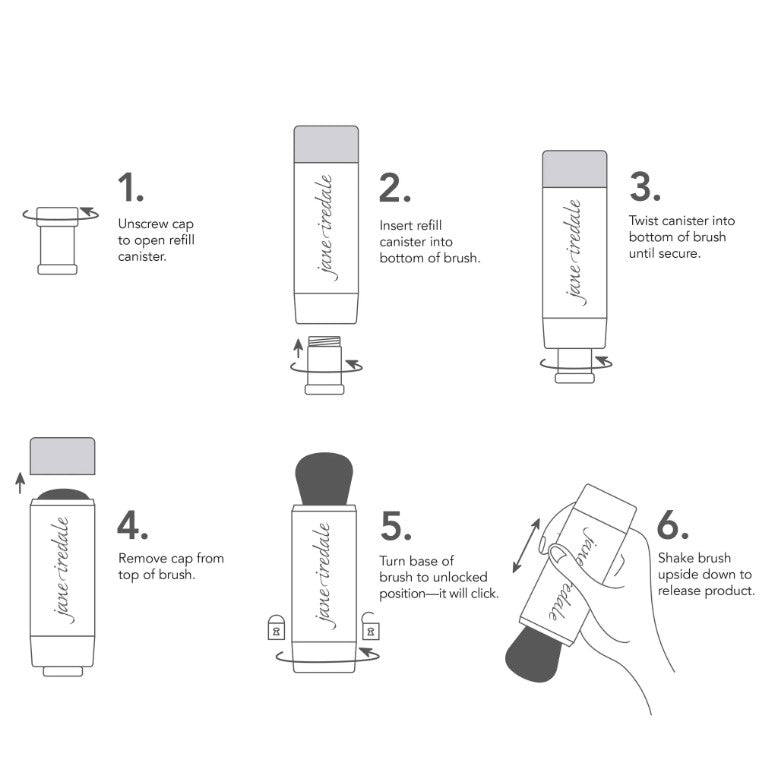 1.
Unscrew cap to open refill canister.

jane iredale

2.
Insert refill canister into bottom of brush.

jane iredale

3.
Twist canister into bottom of brush until secure.

jane iredale

4.
Remove cap from top of brush.

jane iredale

5.
Turn base of brush to unlocked position—it will click.

jane iredale

6.
Shake brush upside down to release product.