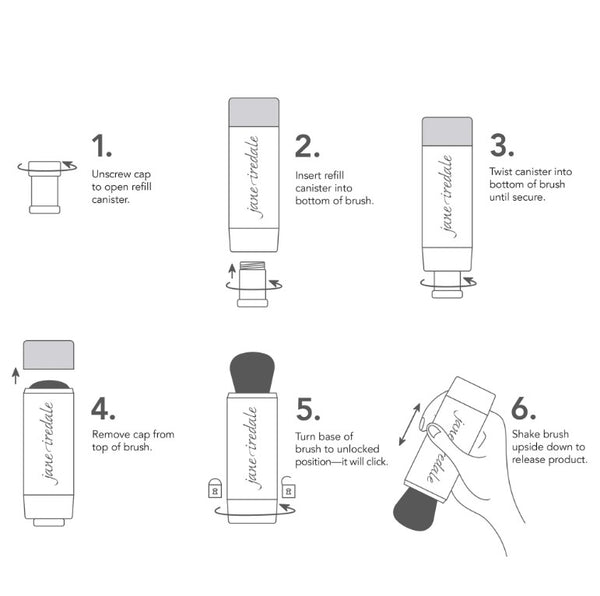 1.
Unscrew cap to open refill canister.

jane iredale

2.
Insert refill canister into bottom of brush.

jane iredale

3.
Twist canister into bottom of brush until secure.

jane iredale

4.
Remove cap from top of brush.

jane iredale

5.
Turn base of brush to unlocked position—it will click.

jane iredale

6.
Shake brush upside down to release product.